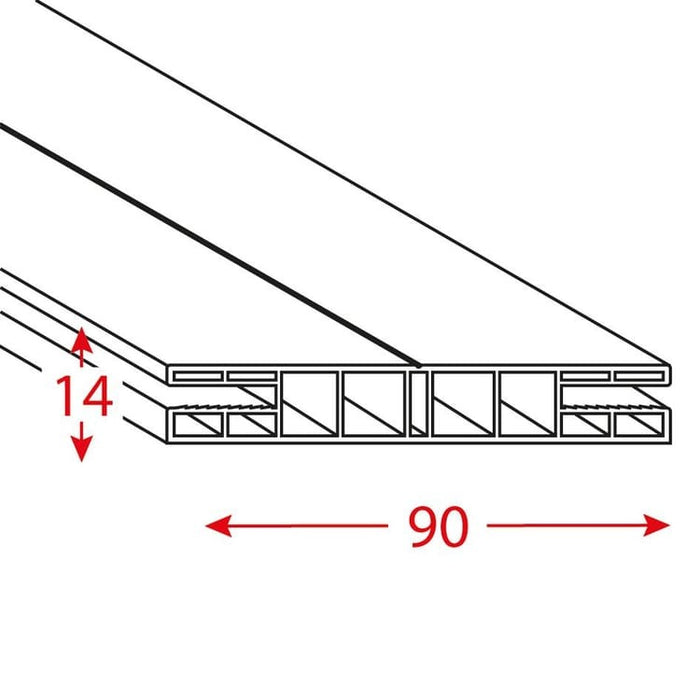 14

90